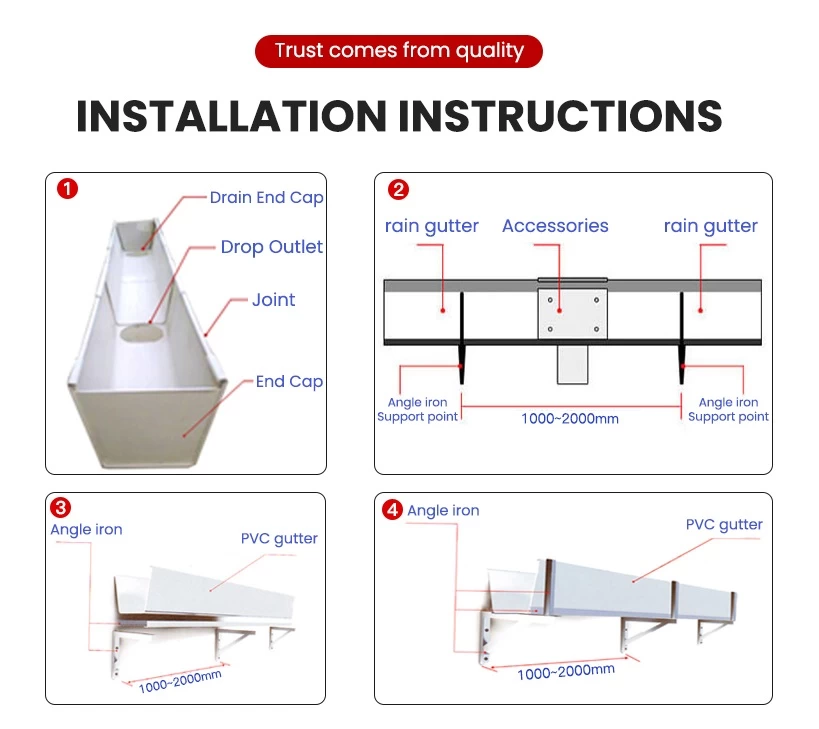 Trust comes from quality

INSTALLATION INSTRUCTIONS

1
Drain End Cap
Drop Outlet
Joint
End Cap

2
rain gutter
Accessories
rain gutter
Angle iron
Support point
1000~2000mm
Angle iron
Support point

3
Angle iron
PVC gutter
1000~2000mm

4
Angle iron
PVC gutter
1000~2000mm