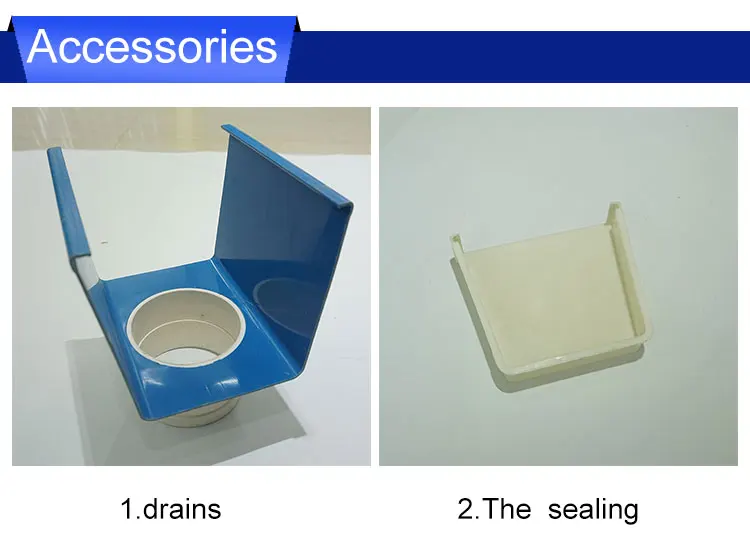 Accessories

1.drains

2.The sealing