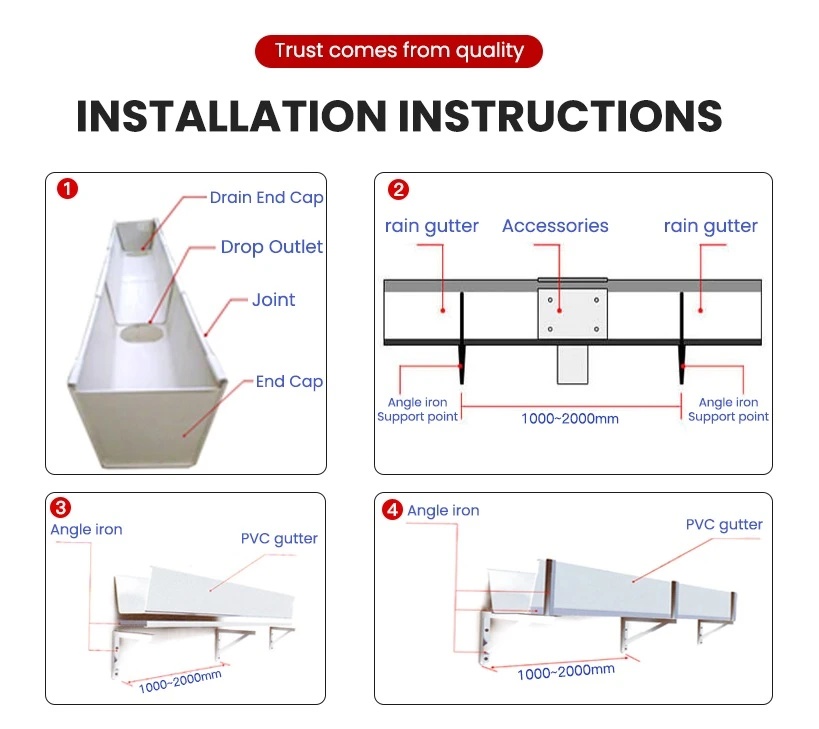 Trust comes from quality

INSTALLATION INSTRUCTIONS

1
Drain End Cap
Drop Outlet
Joint
End Cap

2
rain gutter
Accessories
rain gutter
Angle iron
Support point
1000~2000mm
Angle iron
Support point

3
Angle iron
PVC gutter
1000~2000mm

4
Angle iron
PVC gutter
1000~2000mm