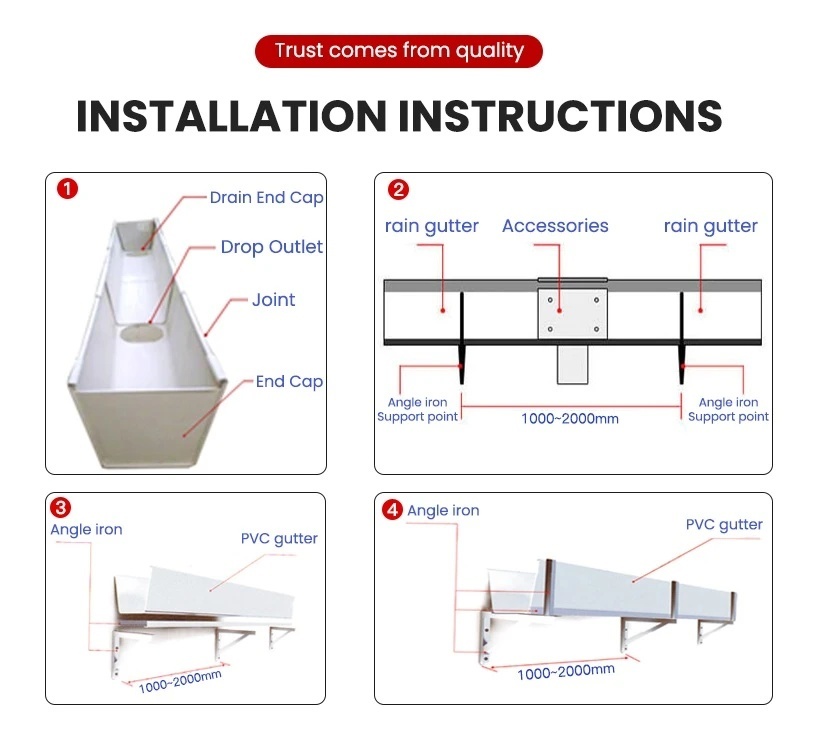 Trust comes from quality

INSTALLATION INSTRUCTIONS

1
Drain End Cap
Drop Outlet
Joint
End Cap

2
rain gutter
Accessories
rain gutter
Angle iron
Support point
1000~2000mm
Angle iron
Support point

3
Angle iron
PVC gutter
1000~2000mm

4
Angle iron
PVC gutter
1000~2000mm